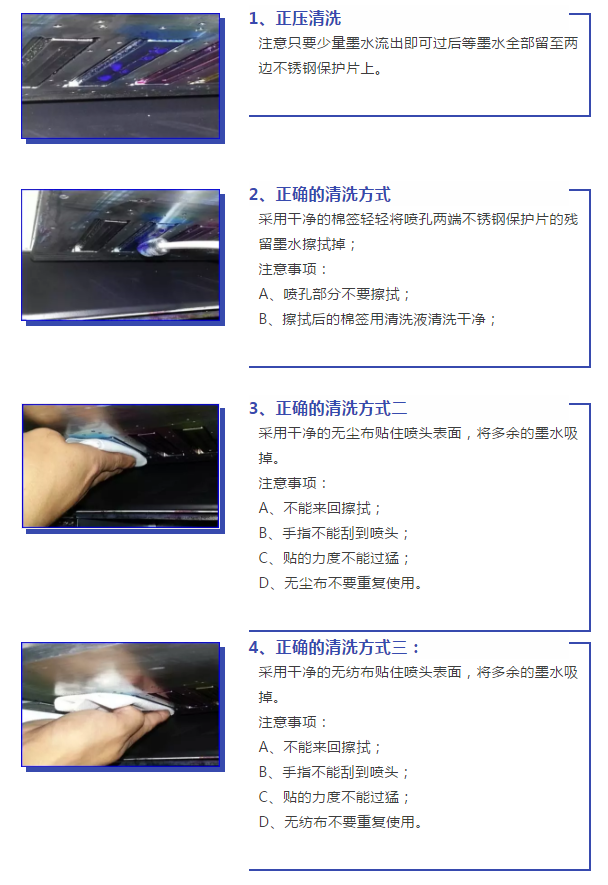 1、正压清洗

注意只要少量墨水流出即可过后等墨水全部留至两边不锈钢保护片上。

2、正确的清洗方式

采用干净的棉签轻轻将喷孔两端不锈钢保护片的残留墨水擦拭掉；

注意事项：

A、喷孔部分不要擦拭；

B、擦拭后的棉签用清洗液清洗干净；

3、正确的清洗方式二

采用干净的无尘布贴住喷头表面，将多余的墨水吸掉。

注意事项：

A、不能来回擦拭；

B、手指不能刮到喷头；

C、贴的力度不能过猛；

D、无尘布不要重复使用。

4、正确的清洗方式三：

采用干净的无纺布贴住喷头表面，将多余的墨水吸掉。

注意事项：

A、不能来回擦拭；

B、手指不能刮到喷头；

C、贴的力度不能过猛；

D、无纺布不要重复使用。